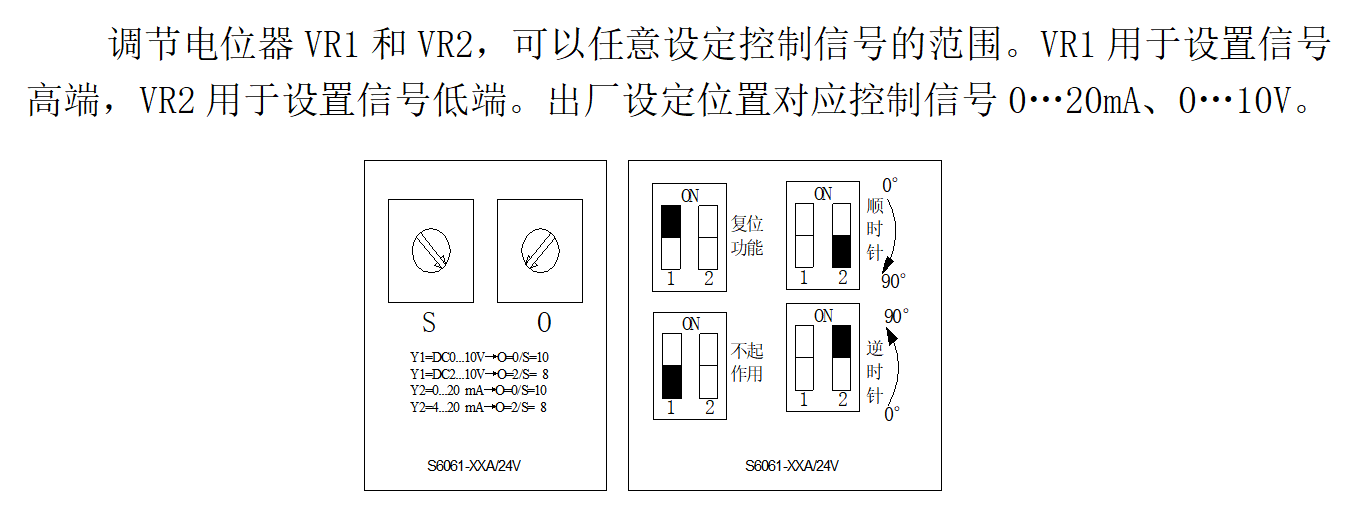 调节电位器 VR1 和 VR2，可以任意设定控制信号的范围。VR1 用于设置信号高端，VR2 用于设置信号低端。出厂设定位置对应控制信号 0…20mA、0…10V。

S O

Y1=DC0...10V→O=0/S=10
Y1=DC2...10V→O=2/S= 8
Y2=0...20 mA→O=0/S=10
Y2=4...20 mA→O=2/S= 8

S6061-XXA/24V

ON
1 2
复位功能

ON
1 2
0°
顺时针
90°

ON
1 2
不起作用

ON
1 2
90°
逆时针
0°

S6061-XXA/24V