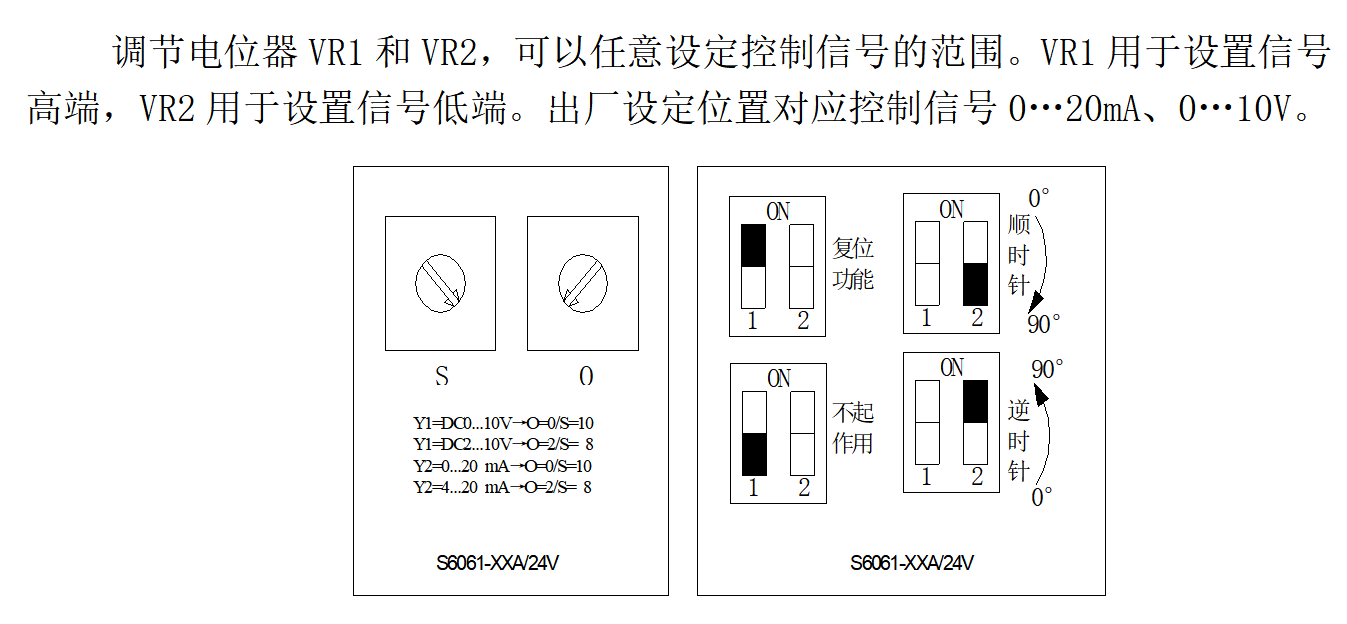 调节电位器 VR1 和 VR2，可以任意设定控制信号的范围。VR1 用于设置信号高端，VR2 用于设置信号低端。出厂设定位置对应控制信号 0…20mA、0…10V。

S

O

Y1=DC0...10V→O=0/S=10
Y1=DC2...10V→O=2/S= 8
Y2=0...20 mA→O=0/S=10
Y2=4...20 mA→O=2/S= 8

S6061-XXA/24V

ON
1 2
复位功能

ON
1 2
0°
顺时针
90°

ON
1 2
不起作用

ON
1 2
90°
逆时针
0°

S6061-XXA/24V